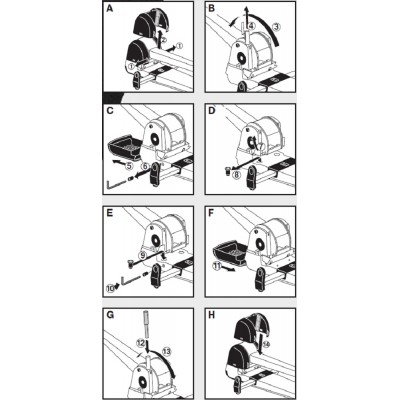 A
②
①
①

B
④
③

C
⑤
⑥

D
⑦
⑧

E
⑨
⑩

F
⑪

G
⑫
⑬

H
⑭